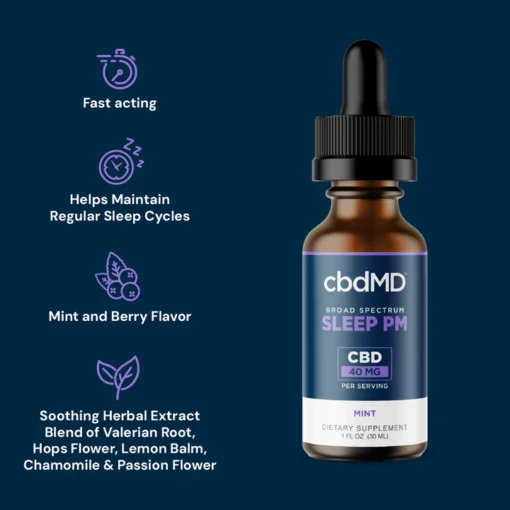 Fast acting

Helps Maintain Regular Sleep Cycles

Mint and Berry Flavor

Soothing Herbal Extract Blend of Valerian Root, Hops Flower, Lemon Balm, Chamomile & Passion Flower

cbdMD™

BROAD SPECTRUM
SLEEP PM

CBD
40 MG
PER SERVING

MINT
DIETARY SUPPLEMENT
1 FL OZ (30 ML)